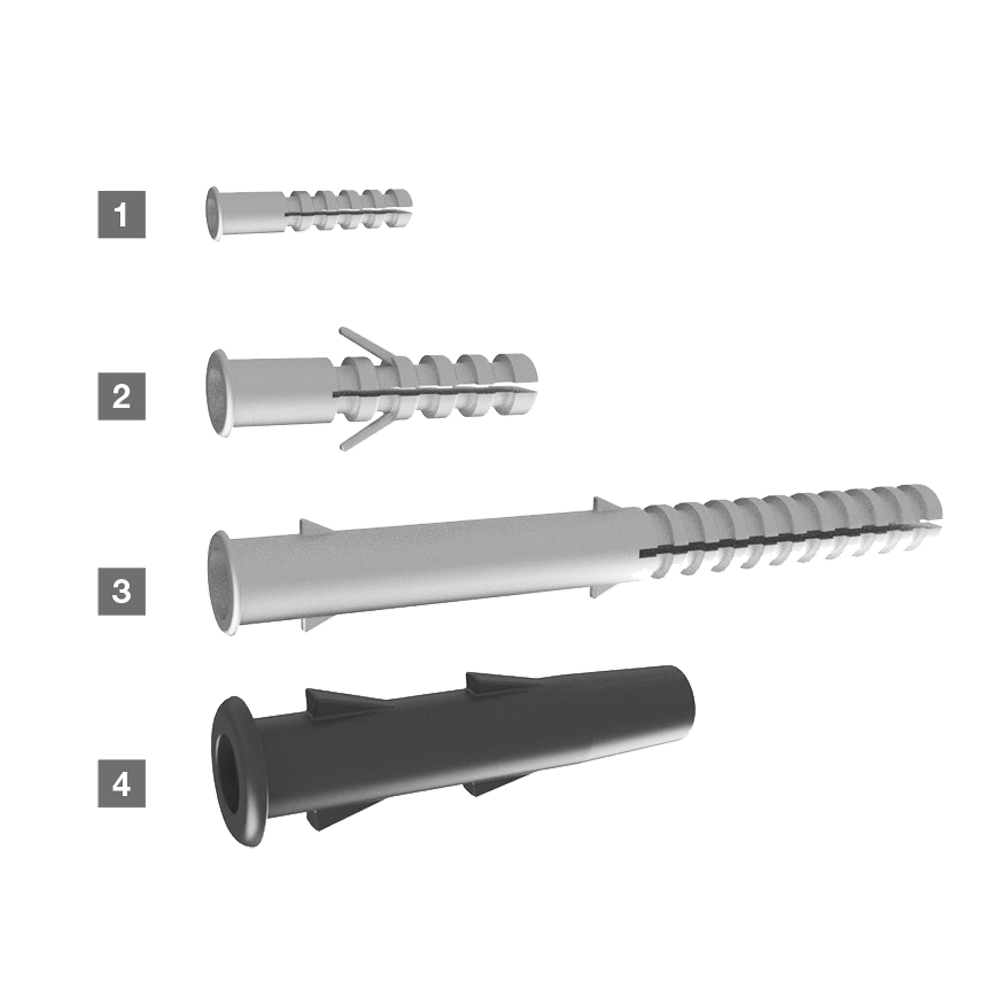 1

2

3

4