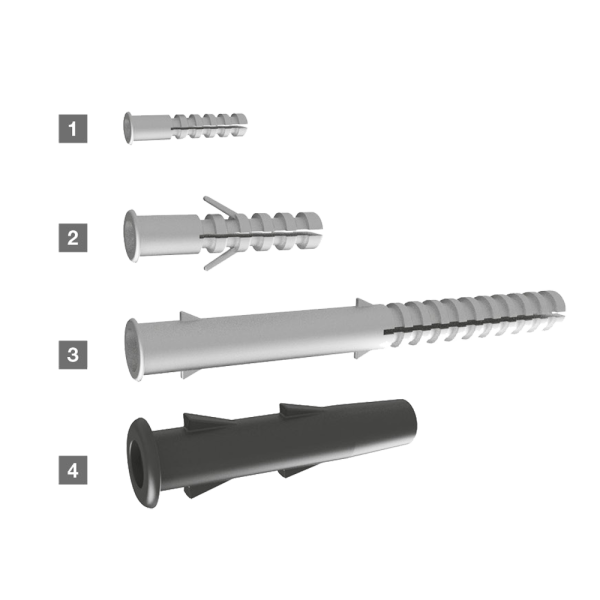 1

2

3

4